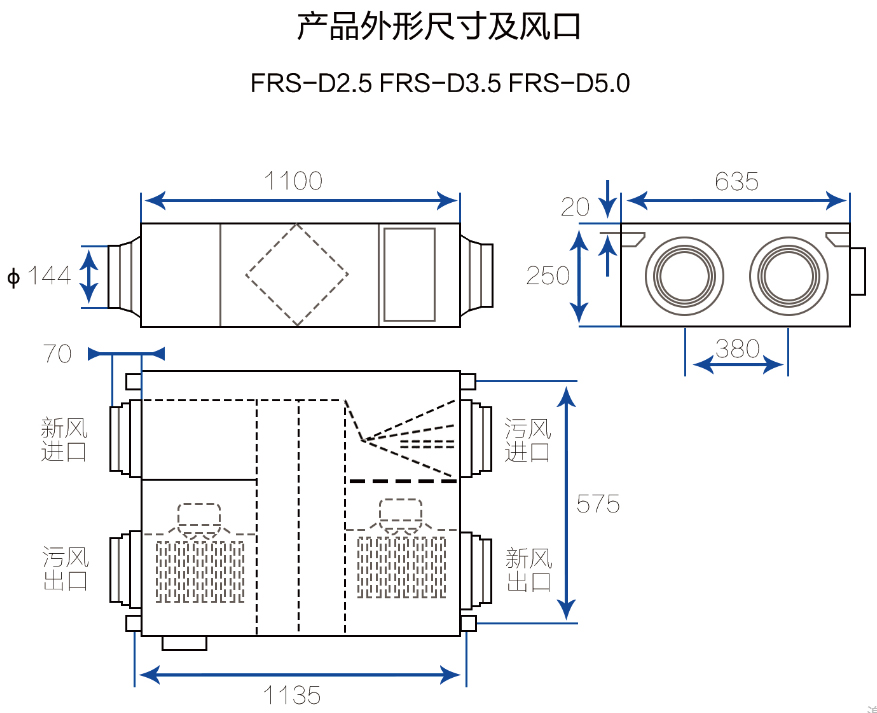 产品外形尺寸及风口

FRS-D2.5 FRS-D3.5 FRS-D5.0

1100

ϕ 144

635

20

250

380

70

新风进口

污风进口

575

污风出口

新风出口

1135